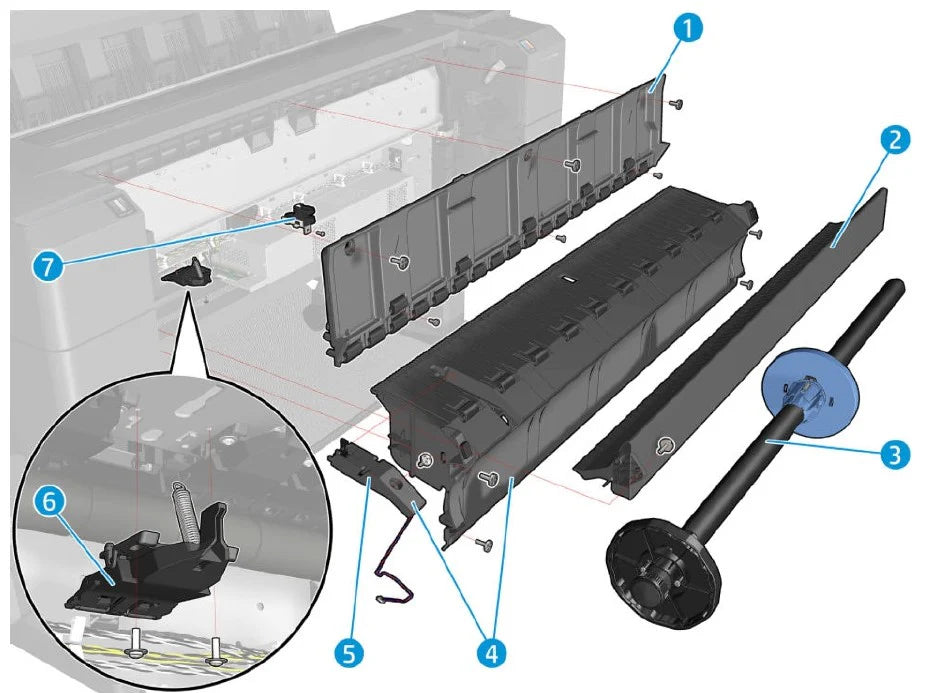 1
2
7
3
6
5
4