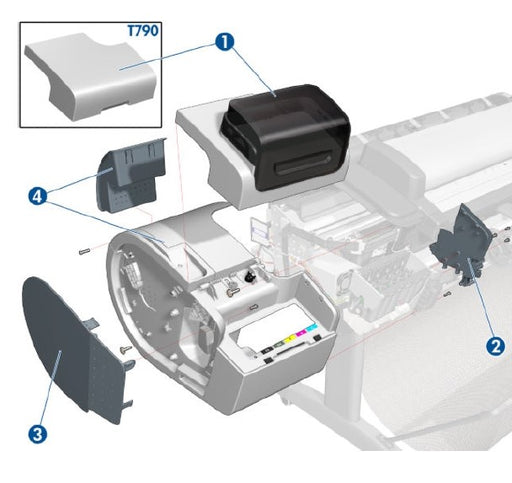 T790
1
4
2
3