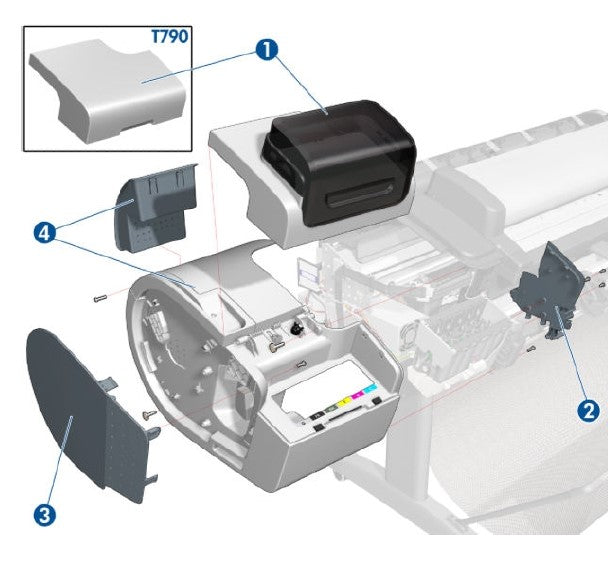 T790
1
4
2
3