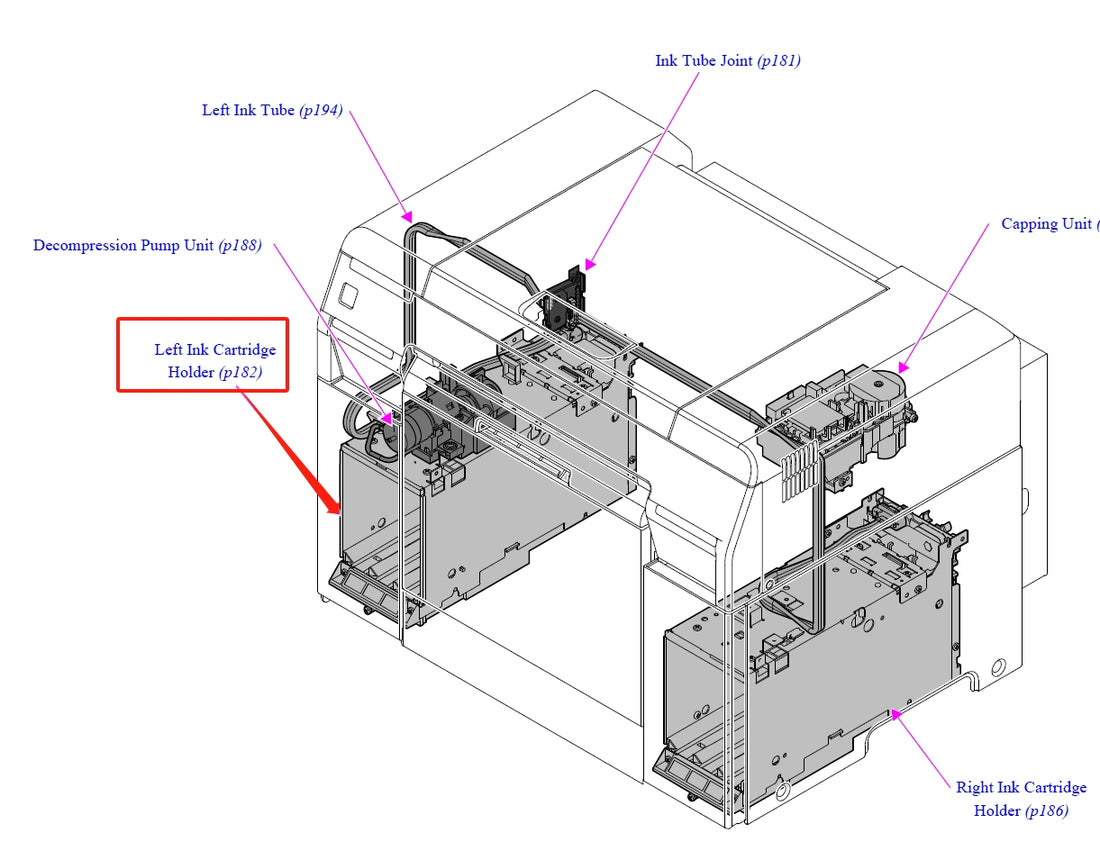 Ink Tube Joint (p181)

Left Ink Tube (p194)

Capping Unit (

Decompression Pump Unit (p188)

Left Ink Cartridge Holder (p182)

Right Ink Cartridge Holder (p186)