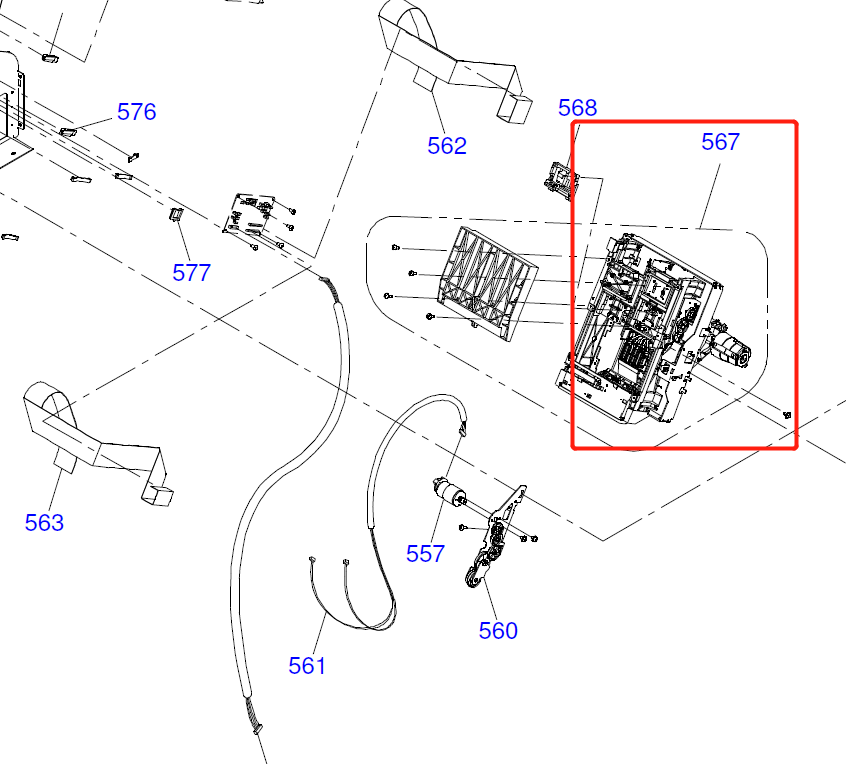 576
562
568
567
577
563
557
560
561