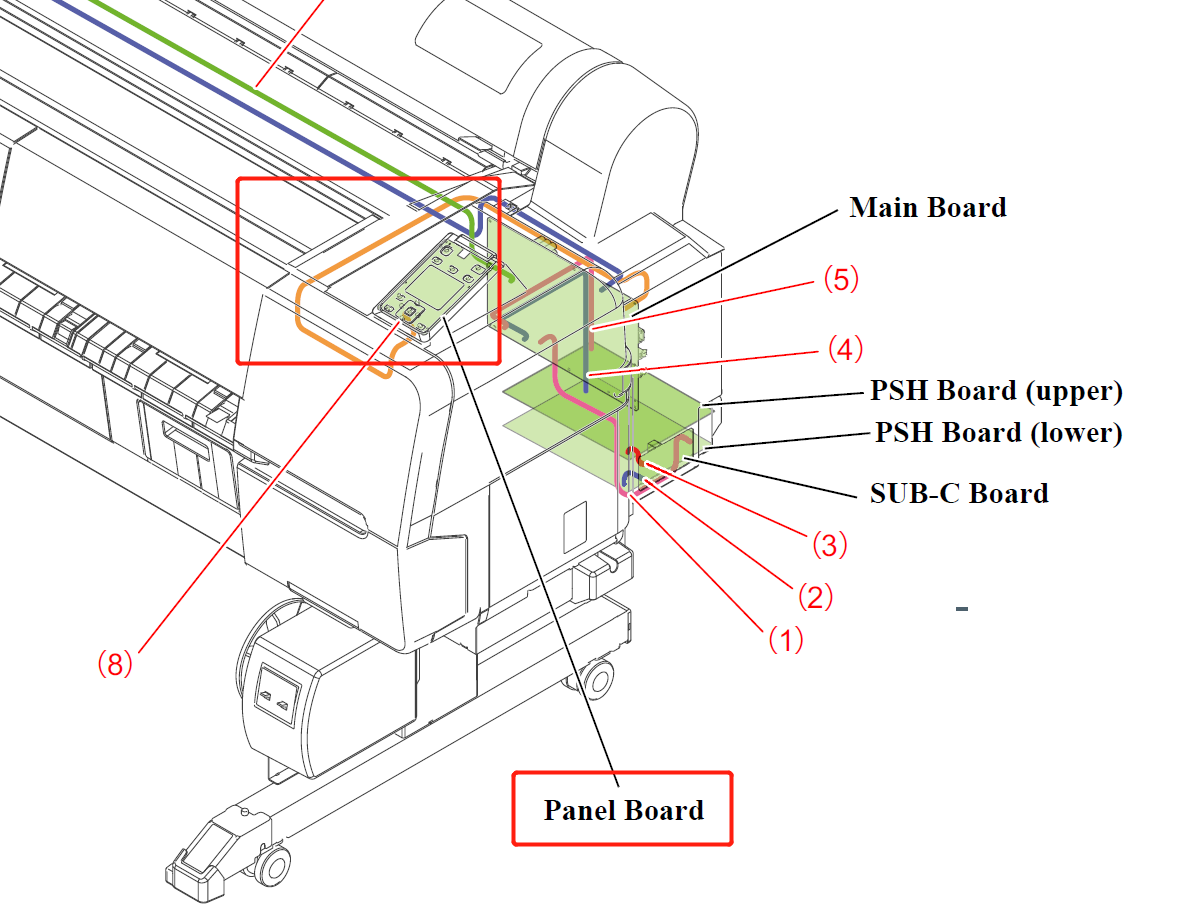 Main Board
(5)
(4)
PSH Board (upper)
PSH Board (lower)
SUB-C Board
(3)
(2)
(1)
(8)
Panel Board