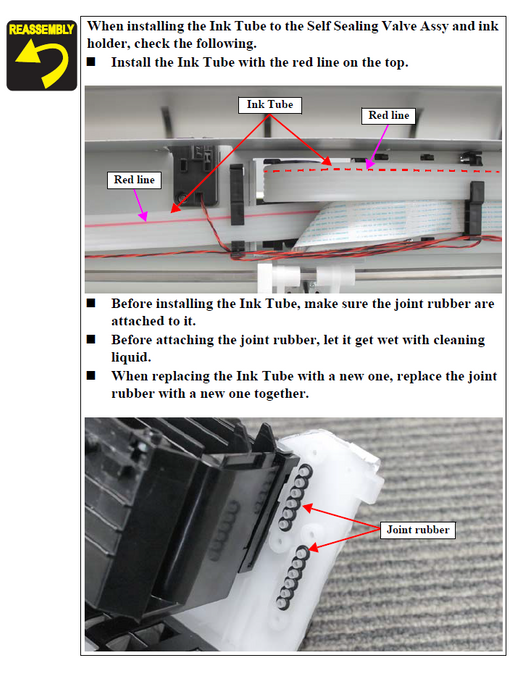 REASSEMBLY

When installing the Ink Tube to the Self Sealing Valve Assy and ink holder, check the following.

■ Install the Ink Tube with the red line on the top.

Ink Tube

Red line

Red line

■ Before installing the Ink Tube, make sure the joint rubber are attached to it.

■ Before attaching the joint rubber, let it get wet with cleaning liquid.

■ When replacing the Ink Tube with a new one, replace the joint rubber with a new one together.

Joint rubber