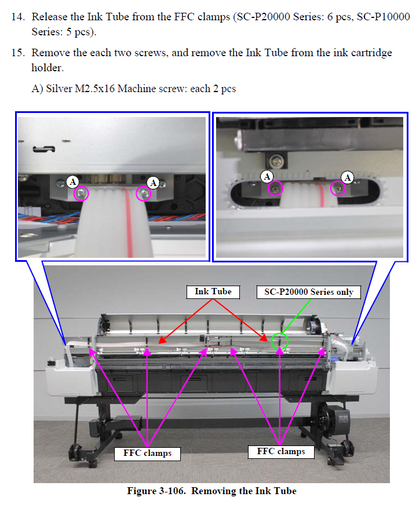 14. Release the Ink Tube from the FFC clamps (SC-P20000 Series: 6 pcs, SC-P10000 Series: 5 pcs).

15. Remove the each two screws, and remove the Ink Tube from the ink cartridge holder.

A) Silver M2.5x16 Machine screw: each 2 pcs

A
A
A
A

Ink Tube
SC-P20000 Series only

FFC clamps
FFC clamps

Figure 3-106. Removing the Ink Tube