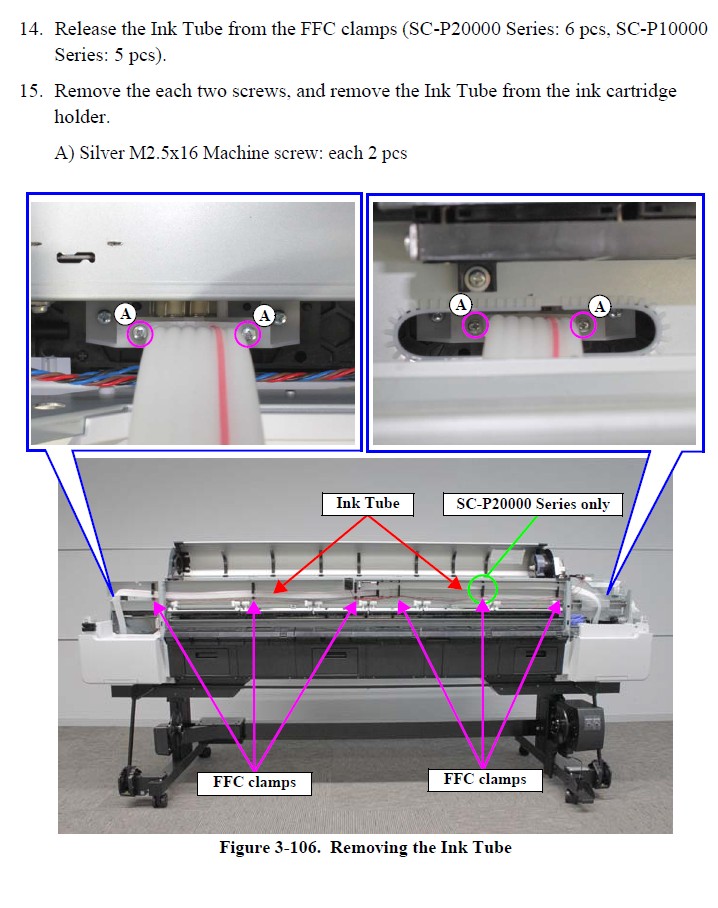 14. Release the Ink Tube from the FFC clamps (SC-P20000 Series: 6 pcs, SC-P10000 Series: 5 pcs).

15. Remove the each two screws, and remove the Ink Tube from the ink cartridge holder.

A) Silver M2.5x16 Machine screw: each 2 pcs

A A A A

Ink Tube

SC-P20000 Series only

FFC clamps

FFC clamps

Figure 3-106. Removing the Ink Tube