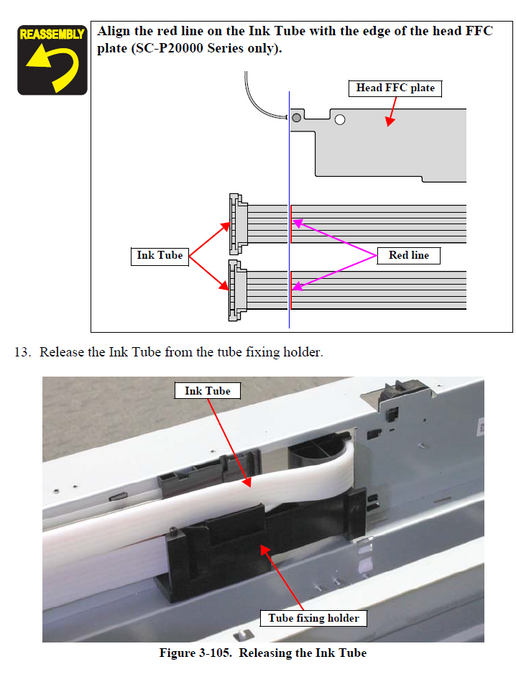 REASSEMBLY

Align the red line on the Ink Tube with the edge of the head FFC plate (SC-P20000 Series only).

Head FFC plate

Ink Tube

Red line

13. Release the Ink Tube from the tube fixing holder.

Ink Tube

Tube fixing holder

Figure 3-105. Releasing the Ink Tube