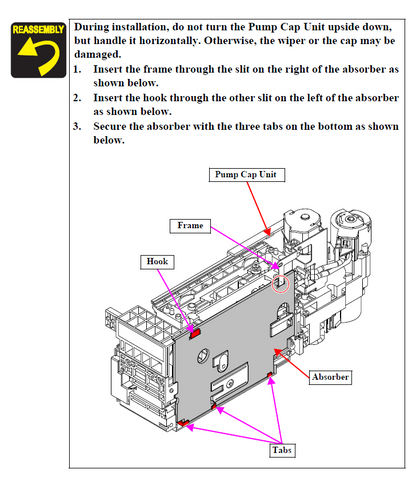 REASSEMBLY

During installation, do not turn the Pump Cap Unit upside down, but handle it horizontally. Otherwise, the wiper or the cap may be damaged.

1. Insert the frame through the slit on the right of the absorber as shown below.
2. Insert the hook through the other slit on the left of the absorber as shown below.
3. Secure the absorber with the three tabs on the bottom as shown below.

Pump Cap Unit

Frame

Hook

Absorber

Tabs