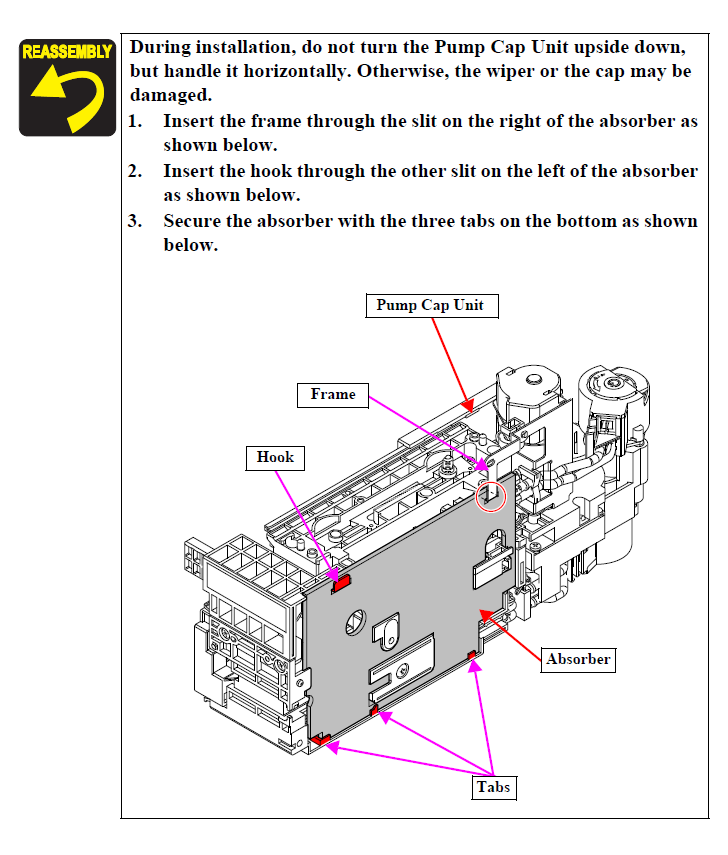 REASSEMBLY

During installation, do not turn the Pump Cap Unit upside down, but handle it horizontally. Otherwise, the wiper or the cap may be damaged.

1. Insert the frame through the slit on the right of the absorber as shown below.
2. Insert the hook through the other slit on the left of the absorber as shown below.
3. Secure the absorber with the three tabs on the bottom as shown below.

Pump Cap Unit
Frame
Hook
Absorber
Tabs