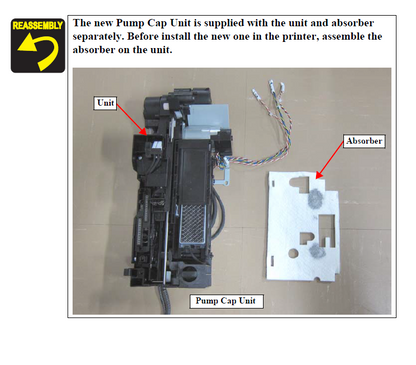 REASSEMBLY

The new Pump Cap Unit is supplied with the unit and absorber separately. Before install the new one in the printer, assemble the absorber on the unit.

Unit

Absorber

Pump Cap Unit