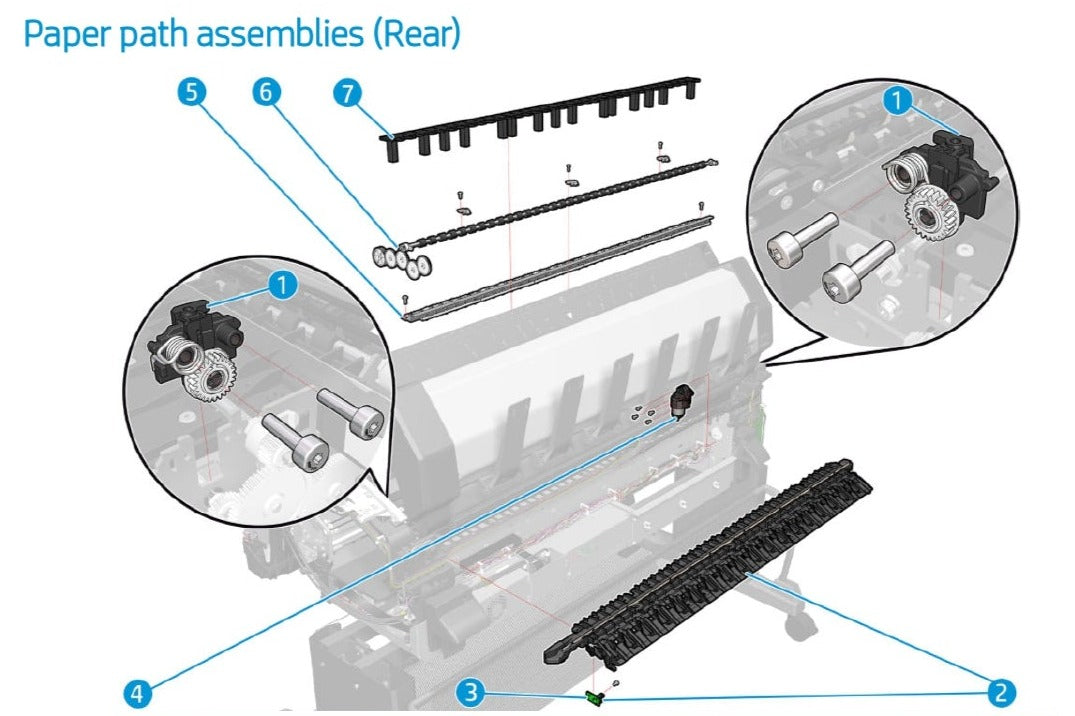 Paper path assemblies (Rear)

5
6
7
1
1
4
3
2