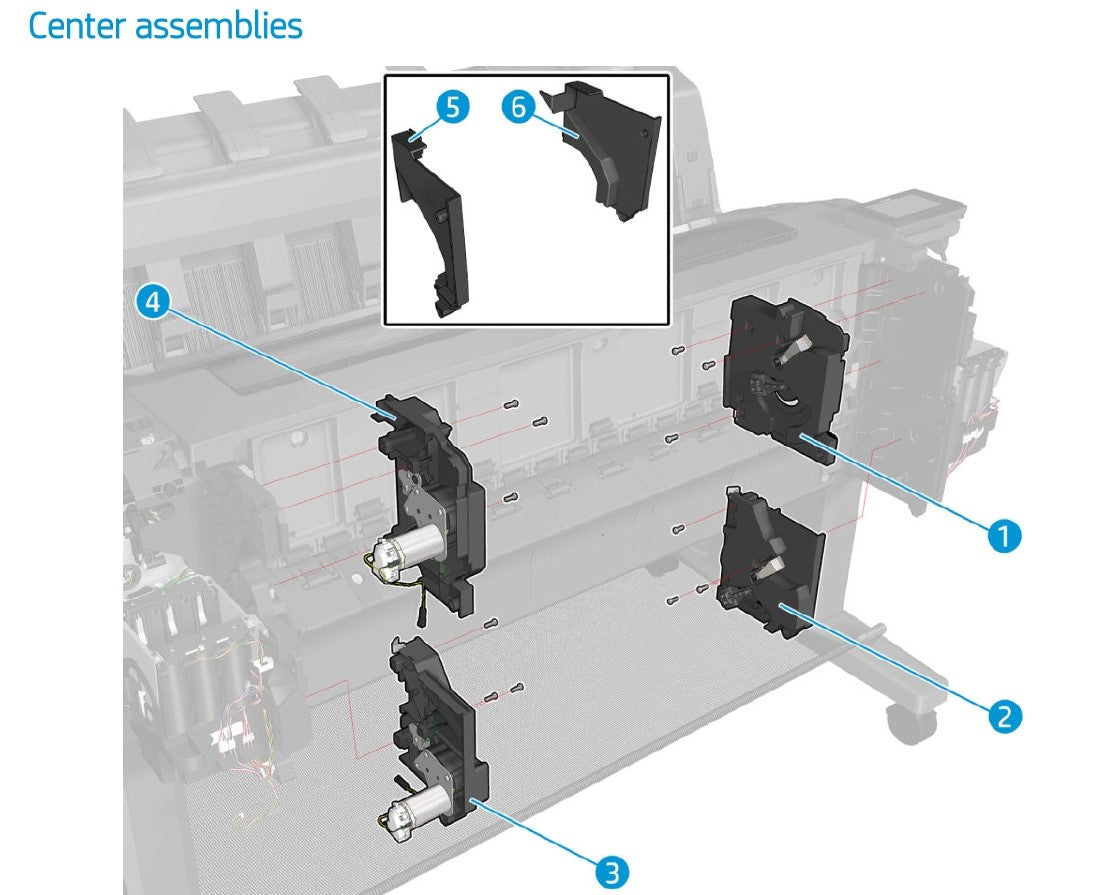 Center assemblies

5
6
4
1
2
3