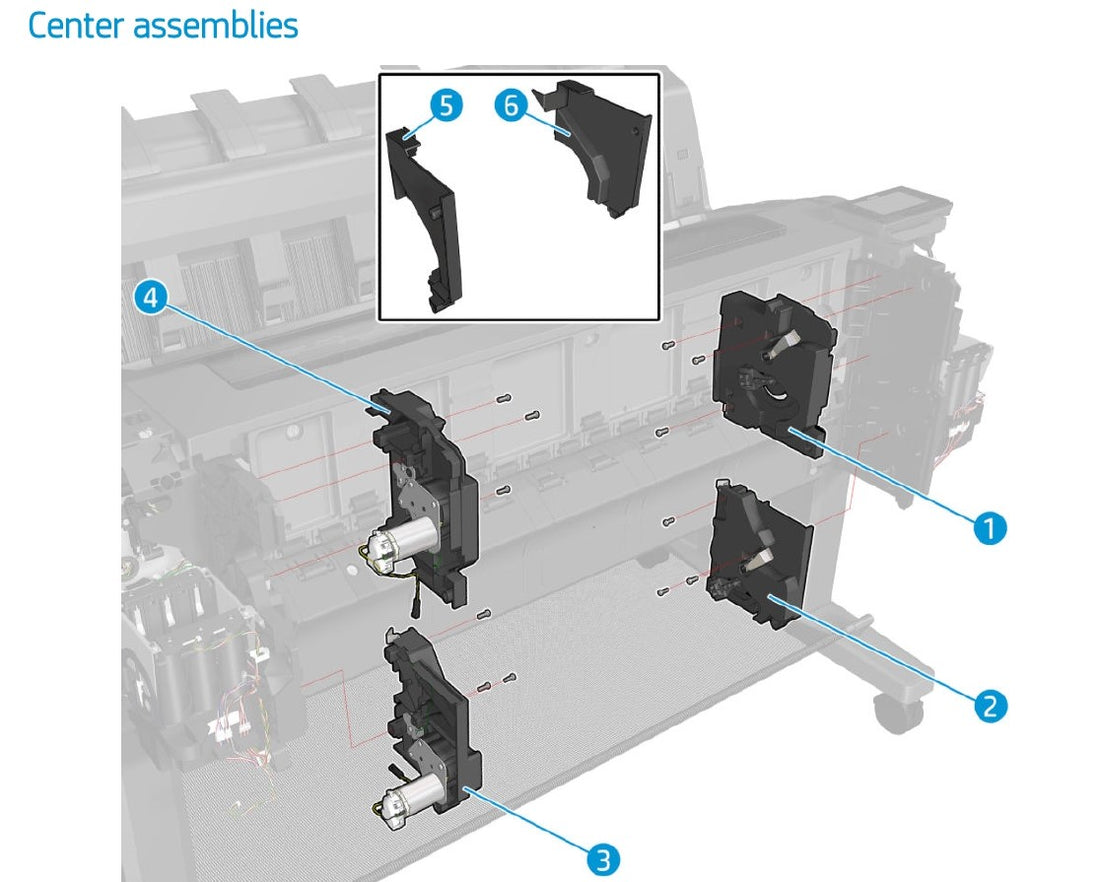 Center assemblies

5
6
4
1
2
3