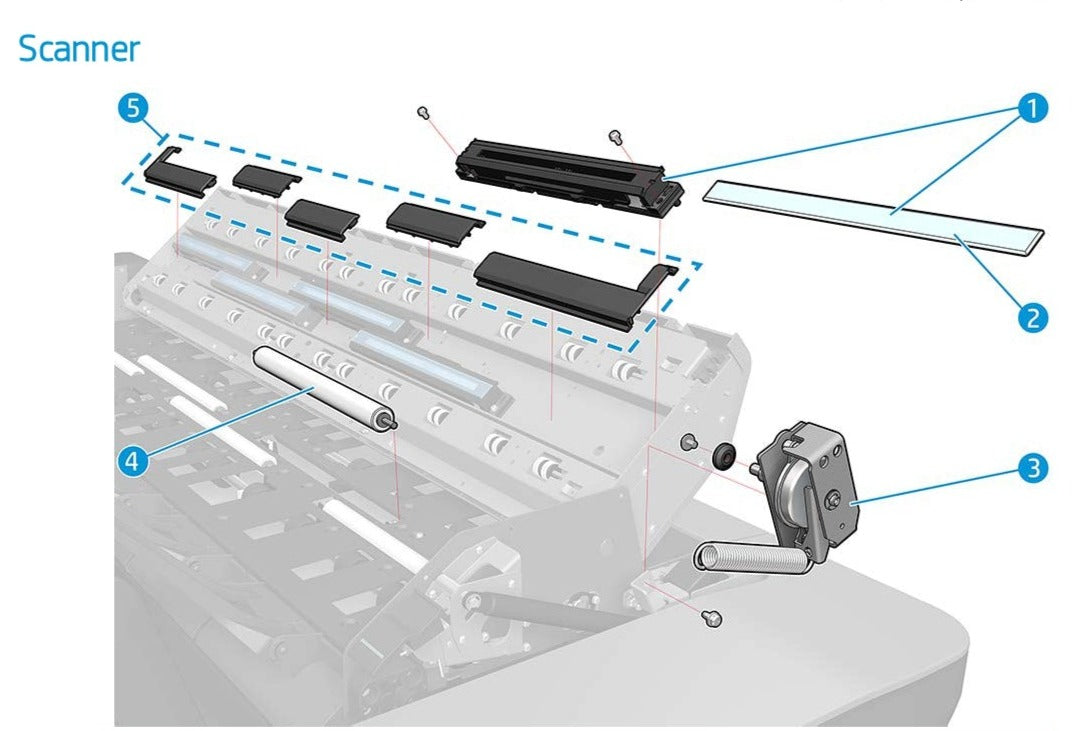 Scanner

5

1

2

4

3