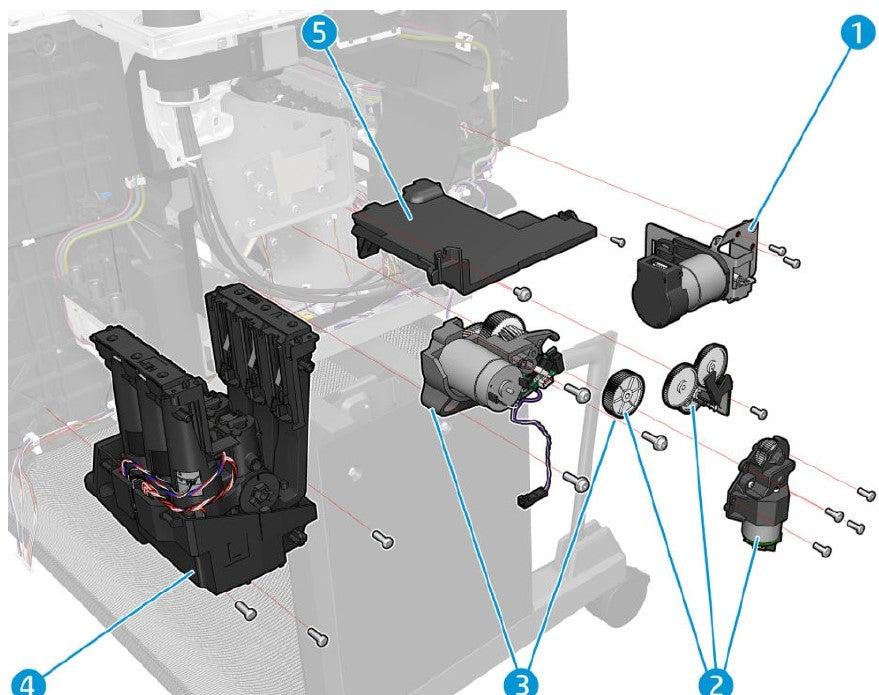 5
1
4
3
2