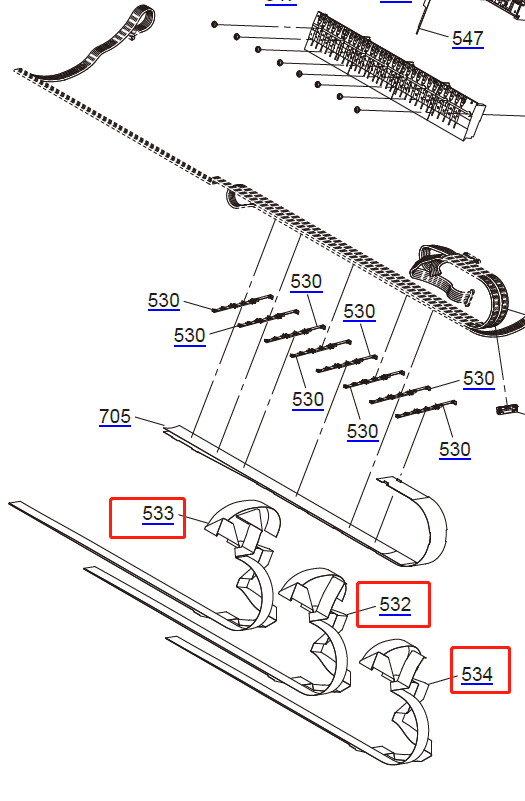 547

530

530

530

530

530

530

530

530

705

533

532

534