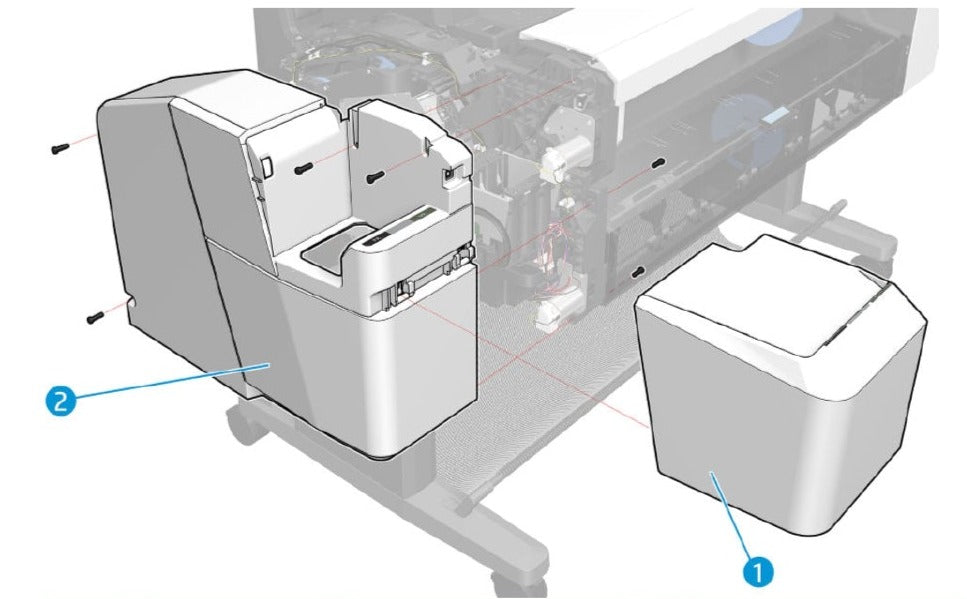 2

1