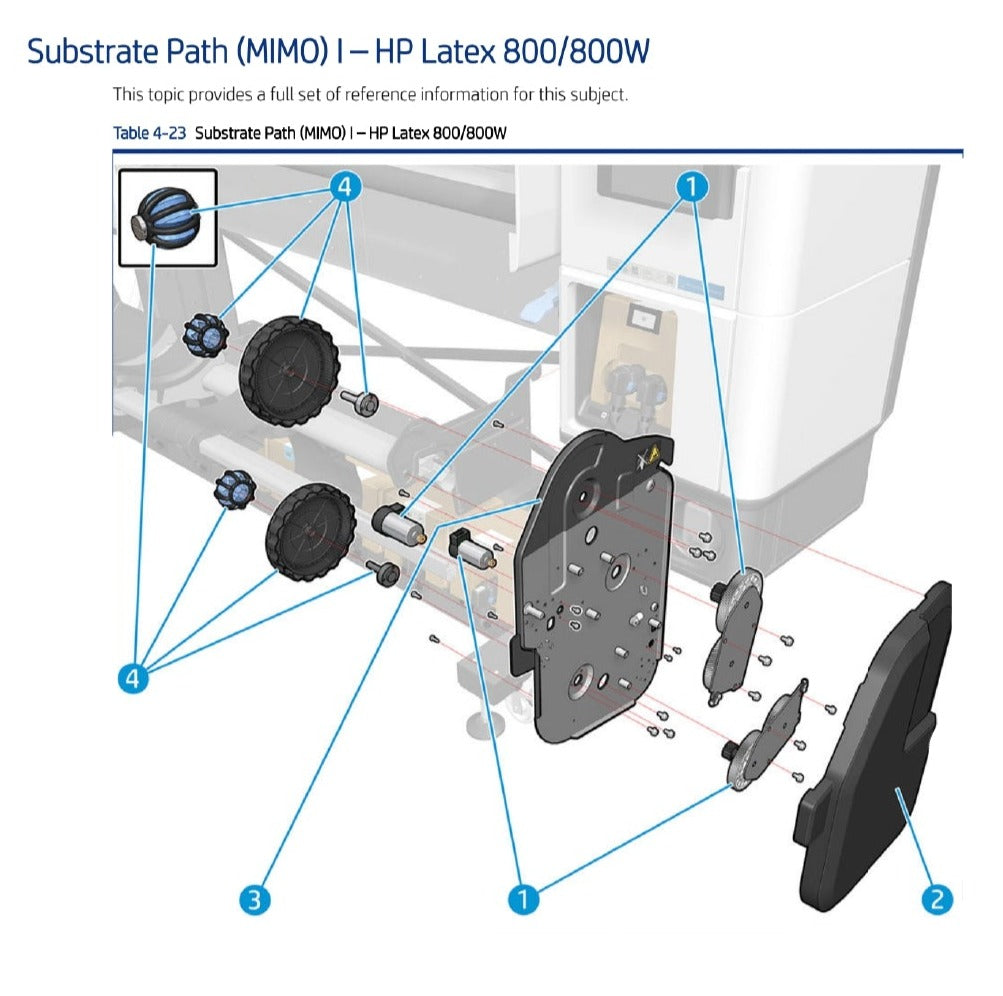 Substrate Path (MIMO) I – HP Latex 800/800W

This topic provides a full set of reference information for this subject.

Table 4-23 Substrate Path (MIMO) I – HP Latex 800/800W

4

1

4

3

1

2