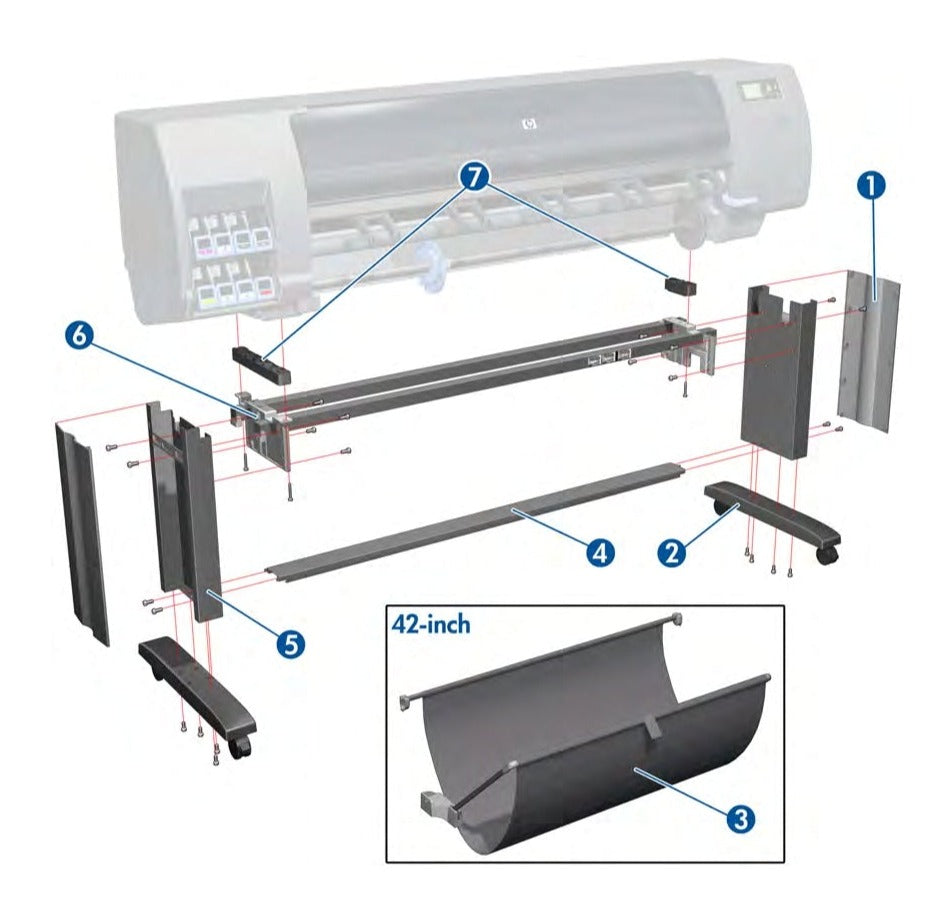 7
1
6
4
2
5
42-inch
3