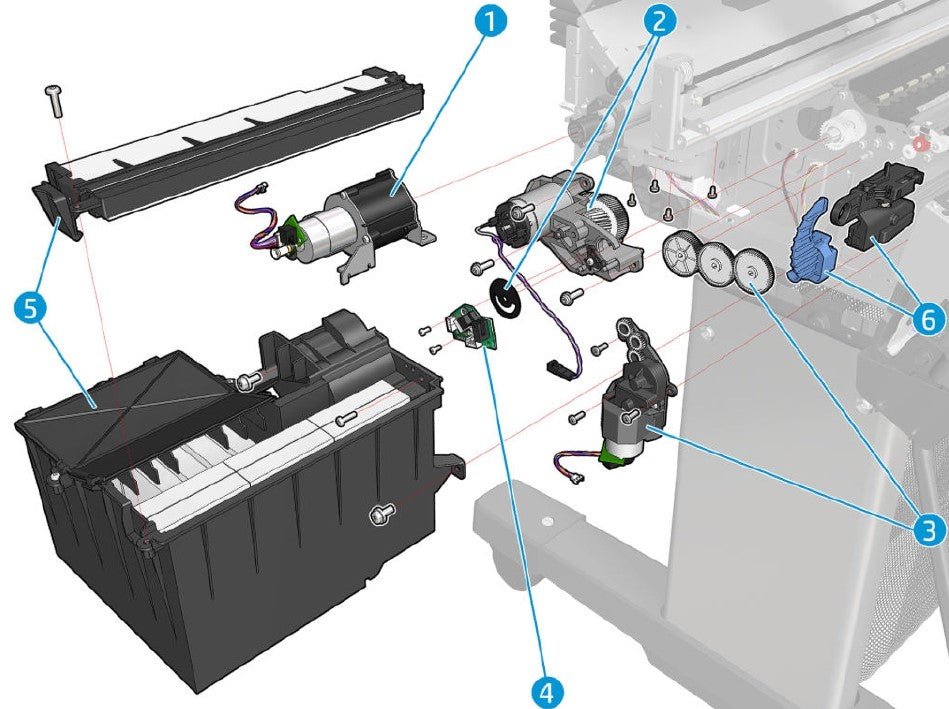 1
2
5
6
3
4