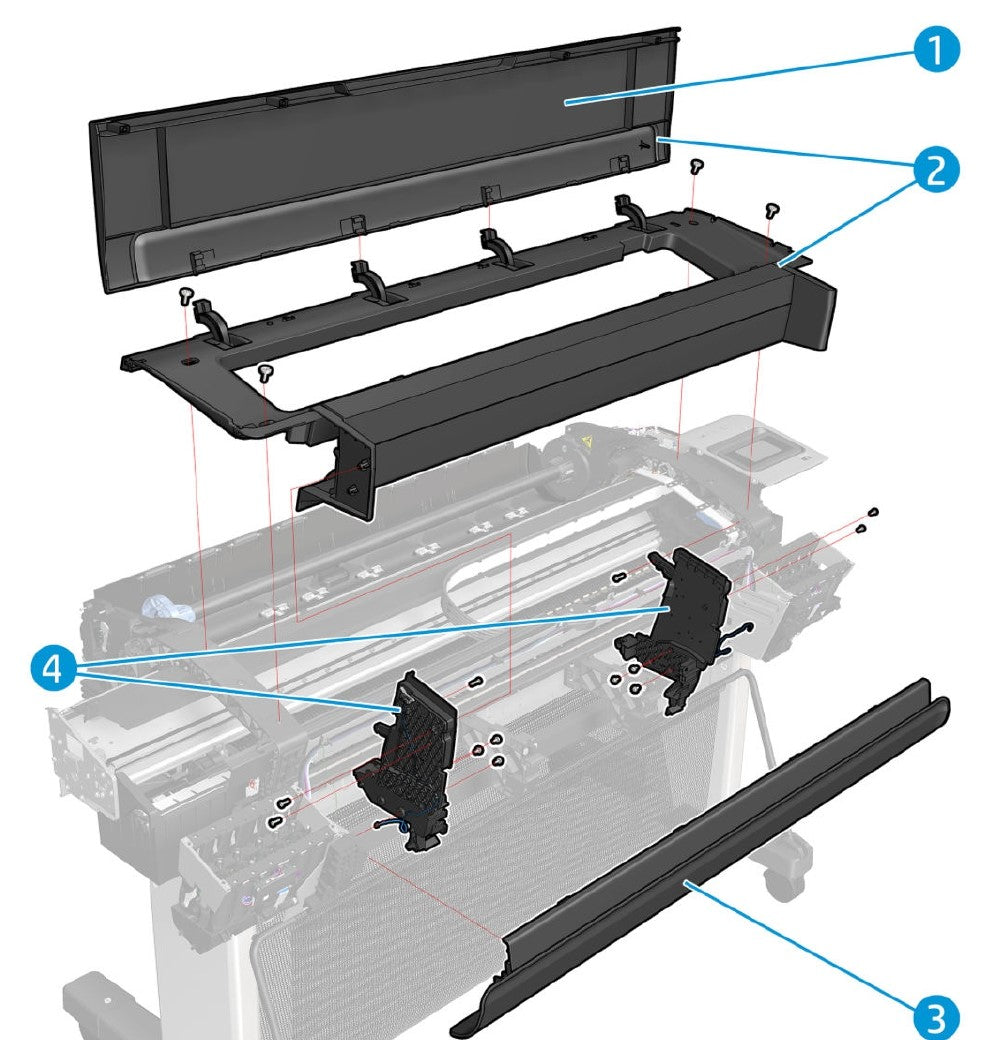 1
2
4
3