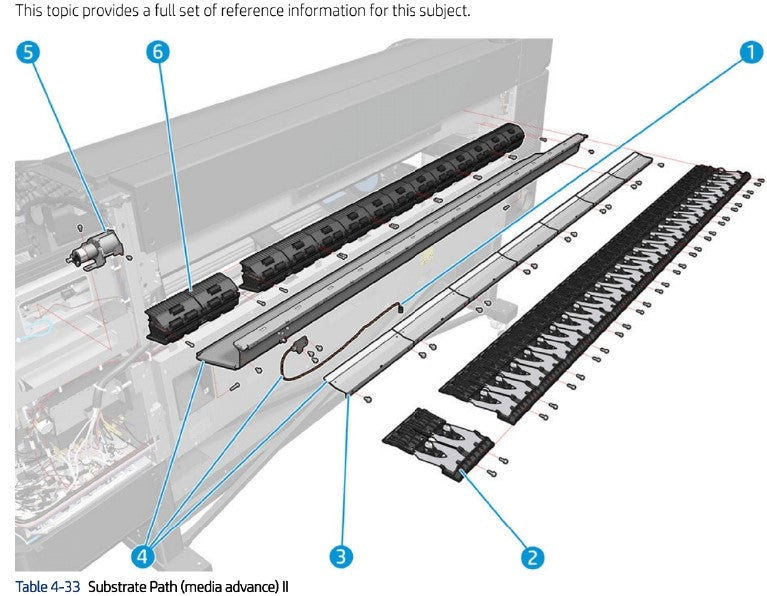 This topic provides a full set of reference information for this subject.

5

6

1

4

3

2

Table 4-33 Substrate Path (media advance) II