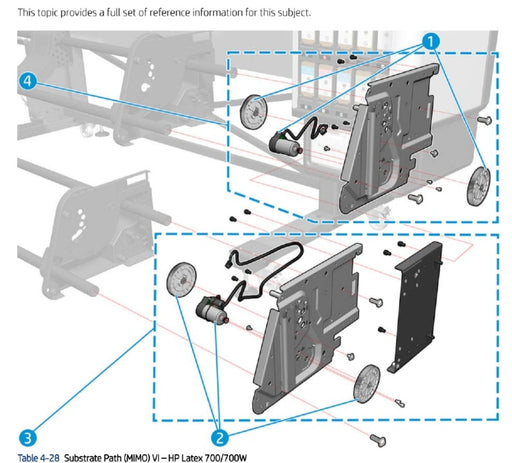 This topic provides a full set of reference information for this subject.

1

4

3

2

Table 4-28 Substrate Path (MIMO) VI – HP Latex 700/700W