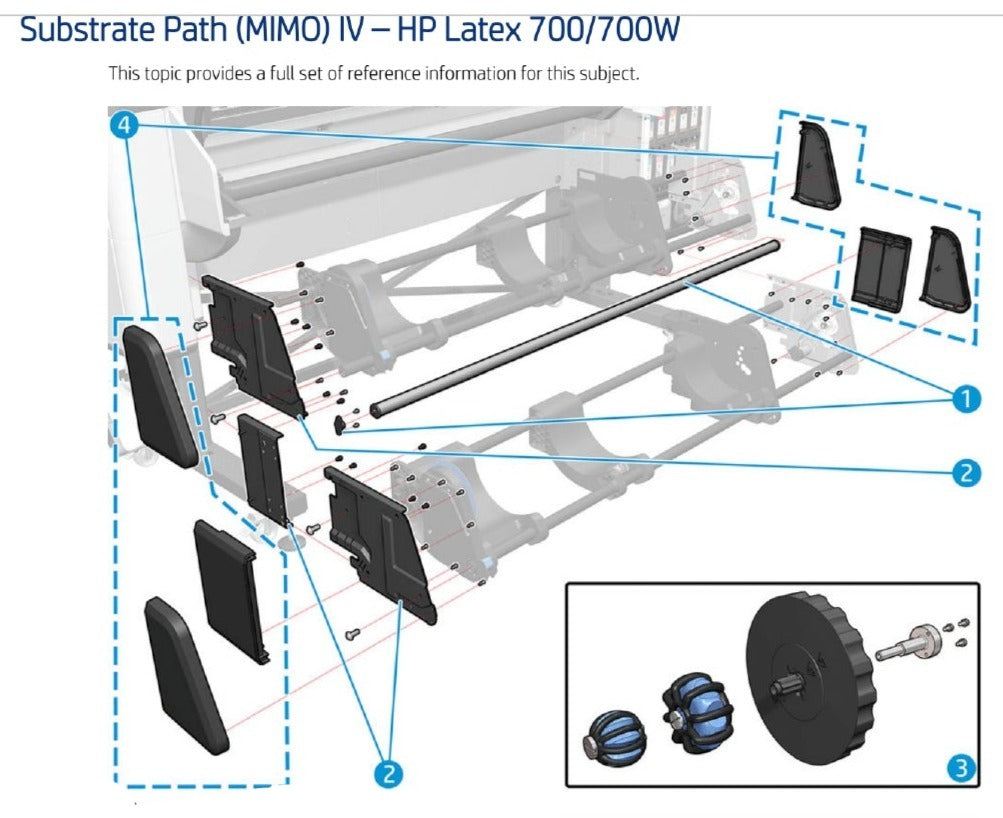 Substrate Path (MIMO) IV – HP Latex 700/700W

This topic provides a full set of reference information for this subject.

4

1

2

2

3