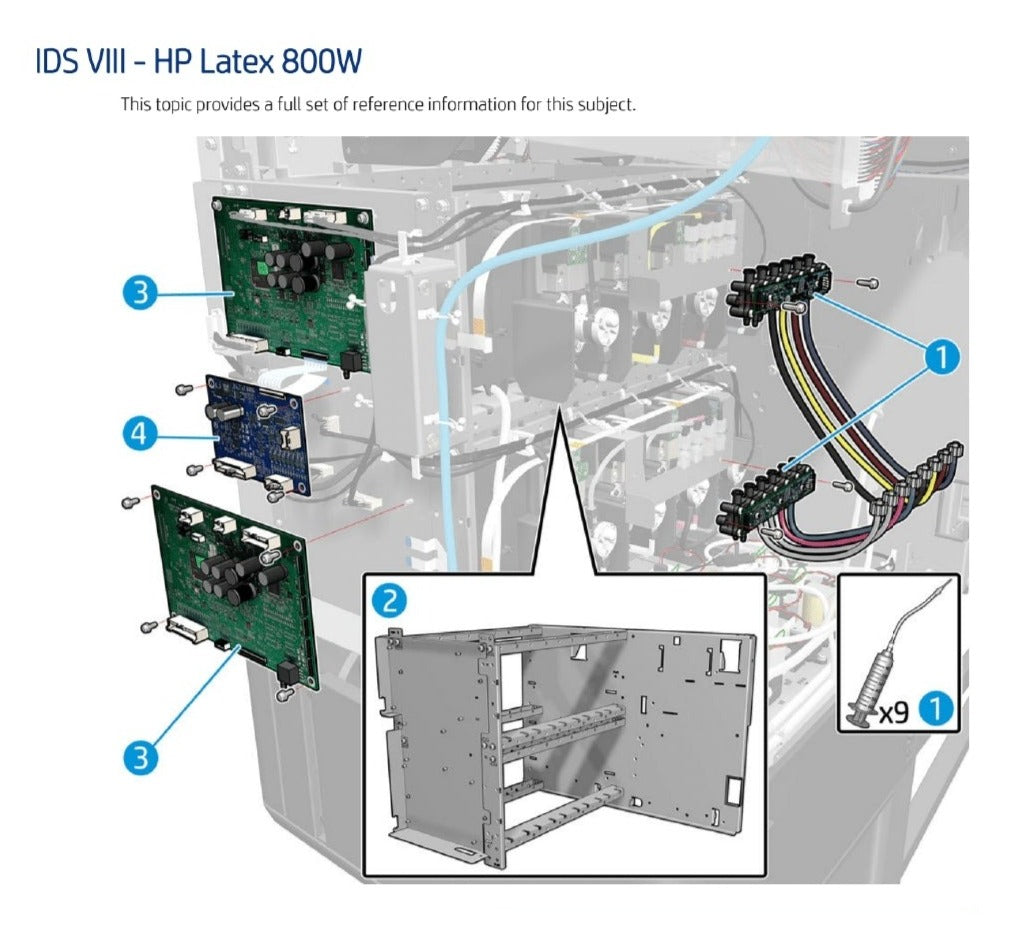 IDS VIII - HP Latex 800W

This topic provides a full set of reference information for this subject.

3

4

3

1

2

x9 1