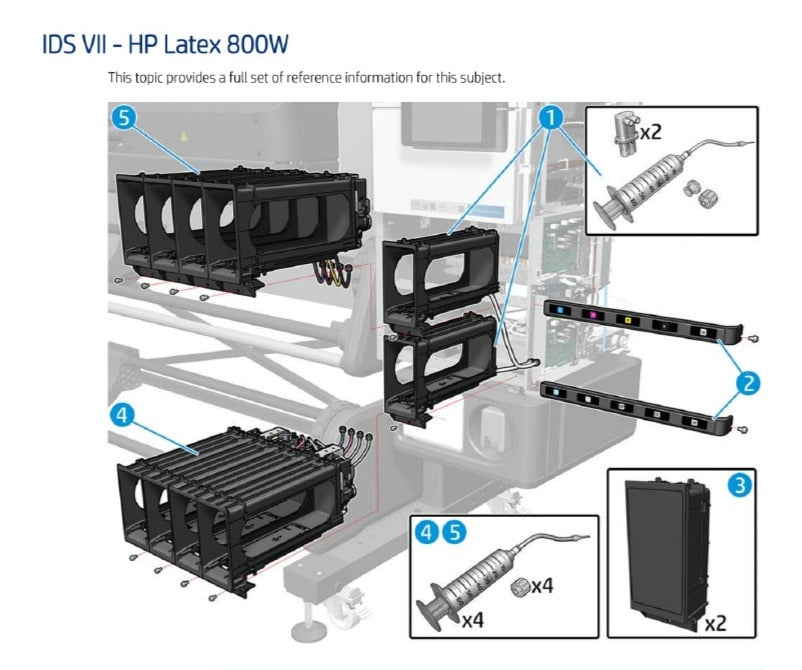 IDS VII - HP Latex 800W

This topic provides a full set of reference information for this subject.

5

1

x2

2

4

3

4 5

x4

x4

x2