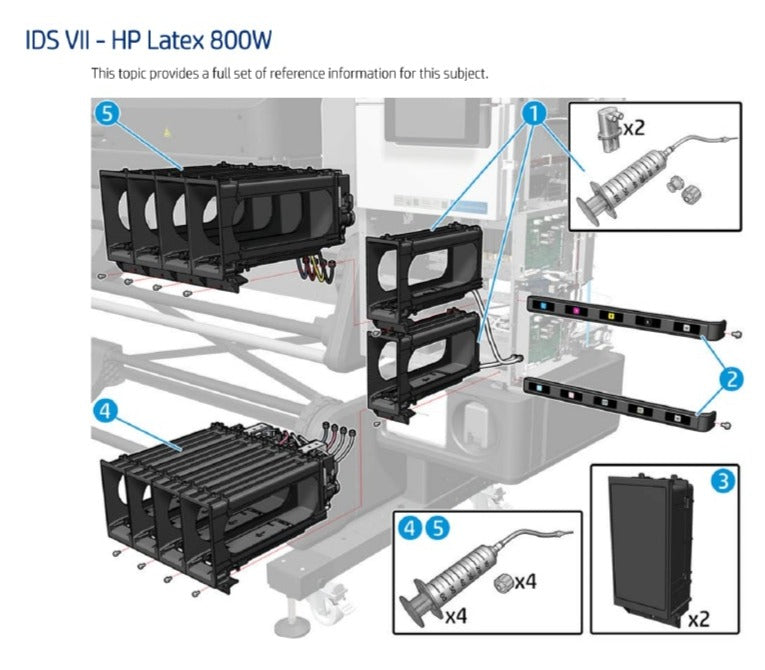 IDS VII - HP Latex 800W

This topic provides a full set of reference information for this subject.

5

1

x2

2

4

3

4 5

x4

x4

x2