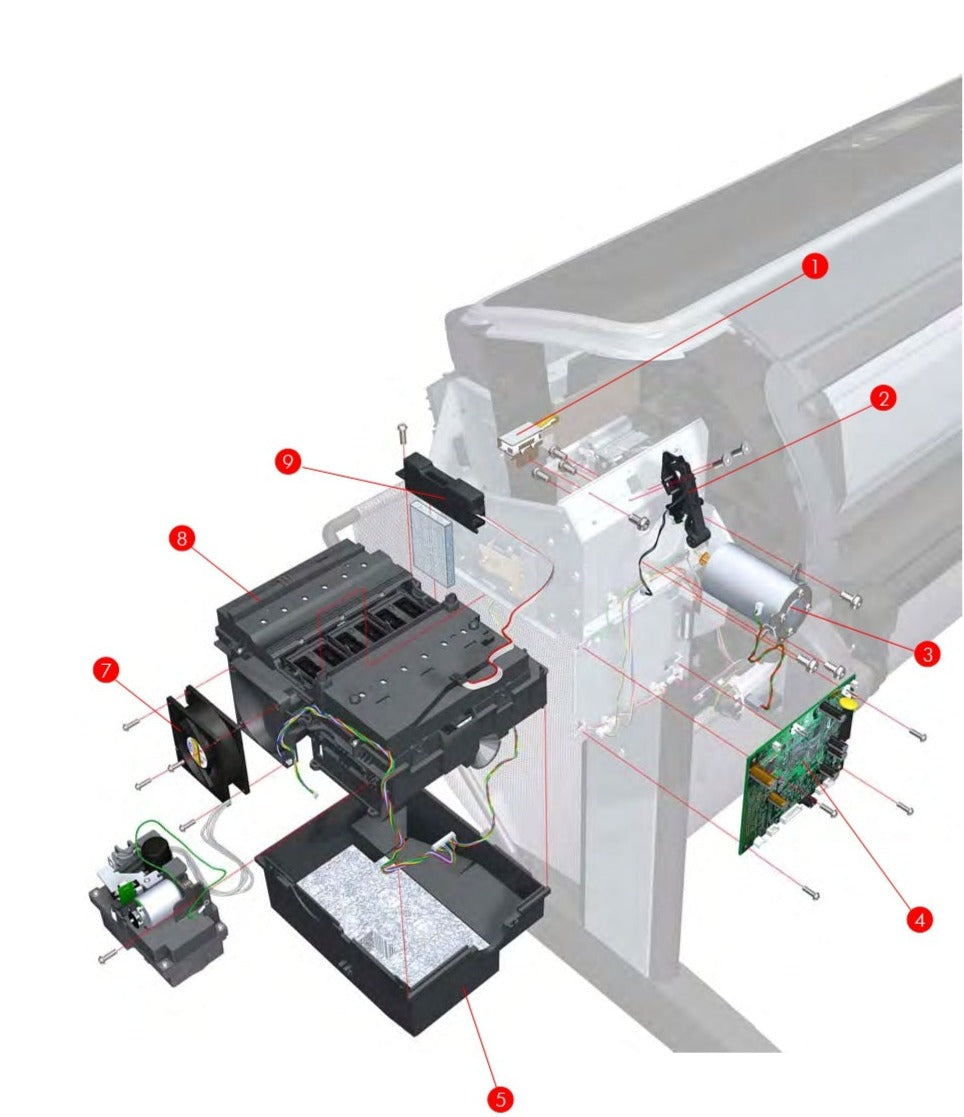 1
2
9
8
3
7
4
5