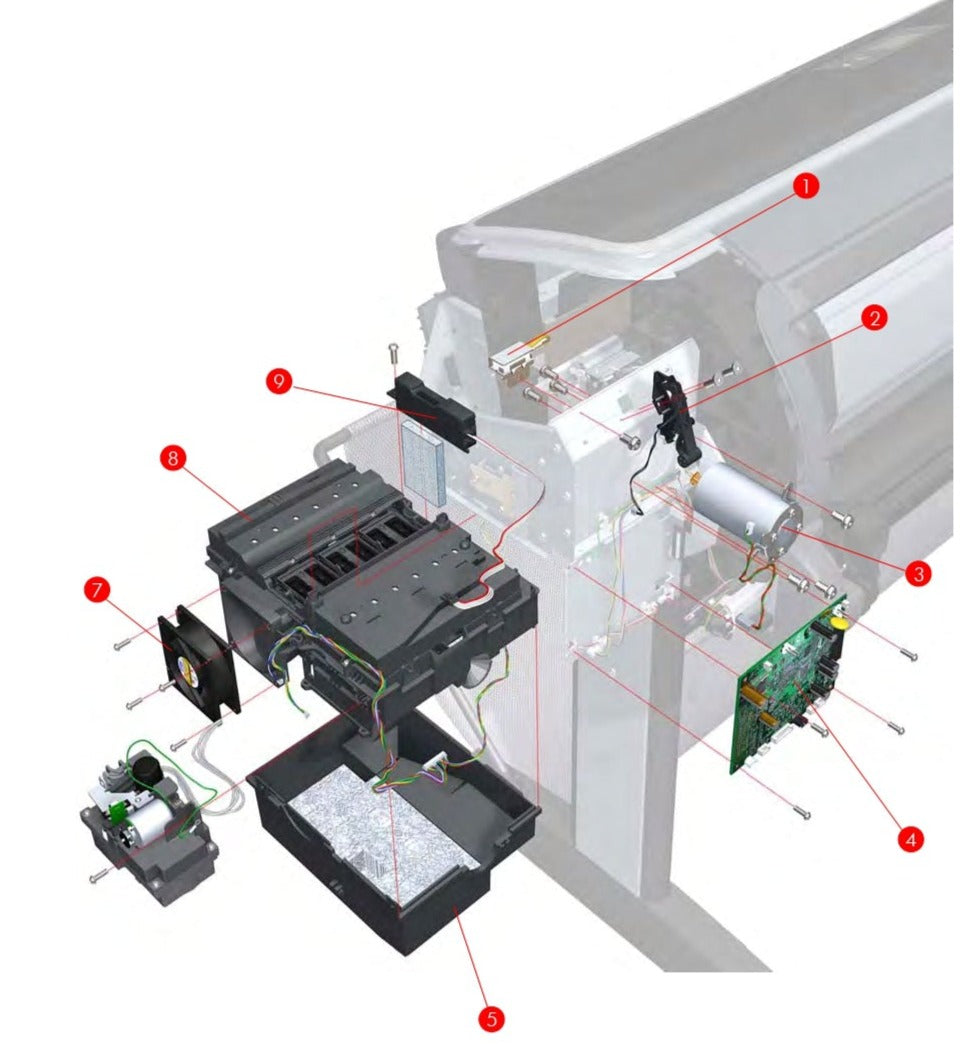 1
2
9
8
3
7
4
5