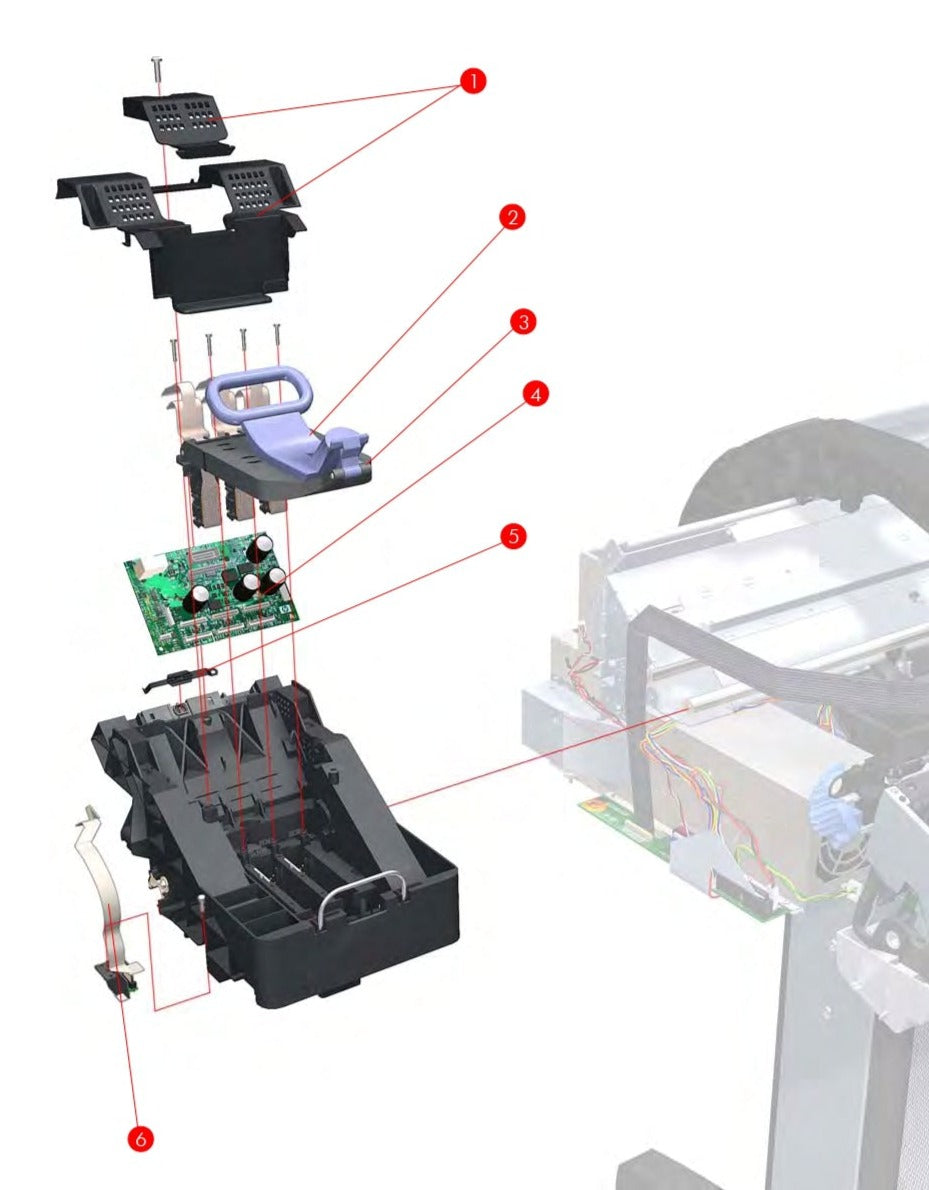 1
2
3
4
5
6