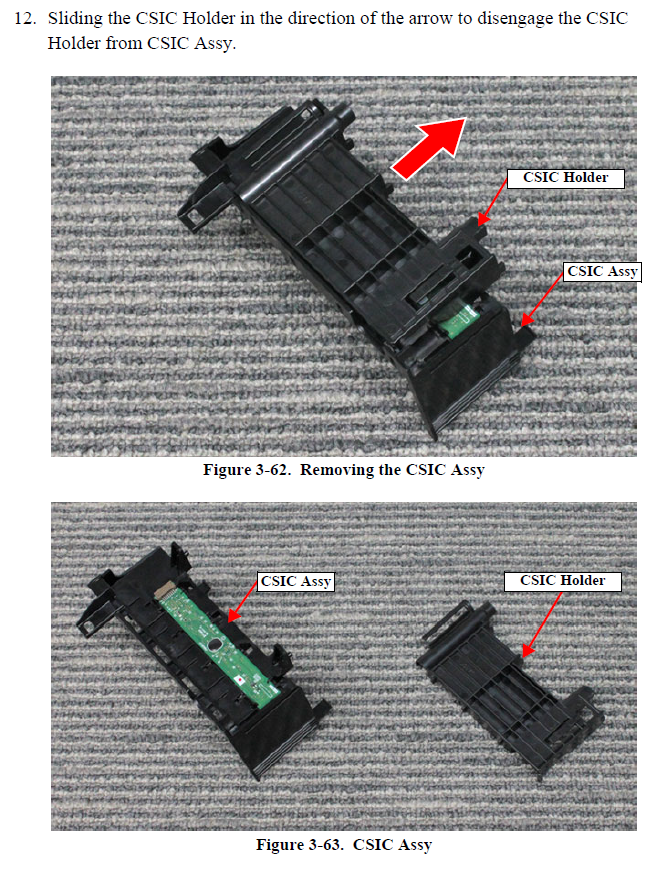 12. Sliding the CSIC Holder in the direction of the arrow to disengage the CSIC Holder from CSIC Assy.

CSIC Holder

CSIC Assy

Figure 3-62. Removing the CSIC Assy

CSIC Assy

CSIC Holder

Figure 3-63. CSIC Assy