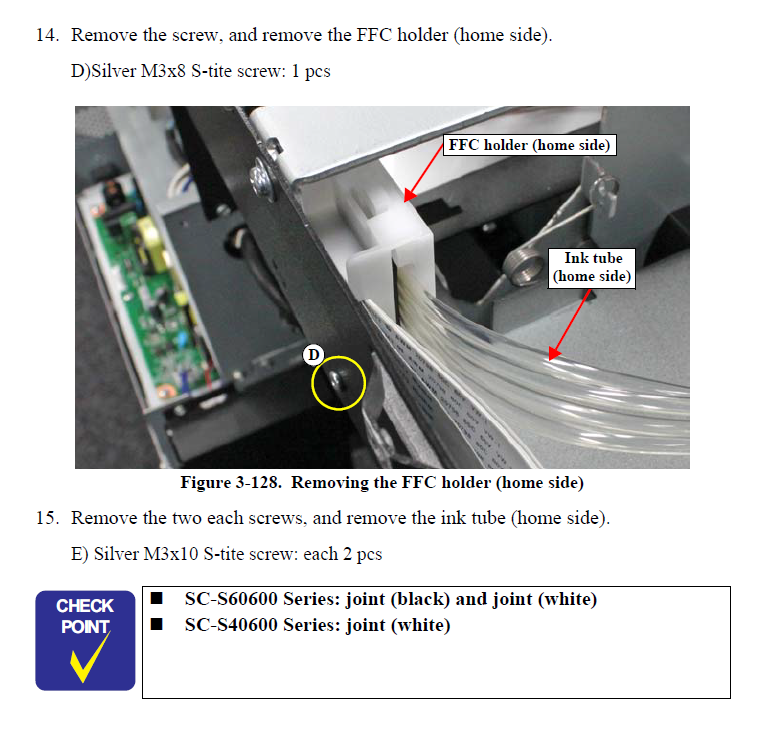 14. Remove the screw, and remove the FFC holder (home side).

D)Silver M3x8 S-tite screw: 1 pcs

FFC holder (home side)

Ink tube (home side)

D

Figure 3-128. Removing the FFC holder (home side)

15. Remove the two each screws, and remove the ink tube (home side).

E) Silver M3x10 S-tite screw: each 2 pcs

CHECK POINT

■ SC-S60600 Series: joint (black) and joint (white)
■ SC-S40600 Series: joint (white)