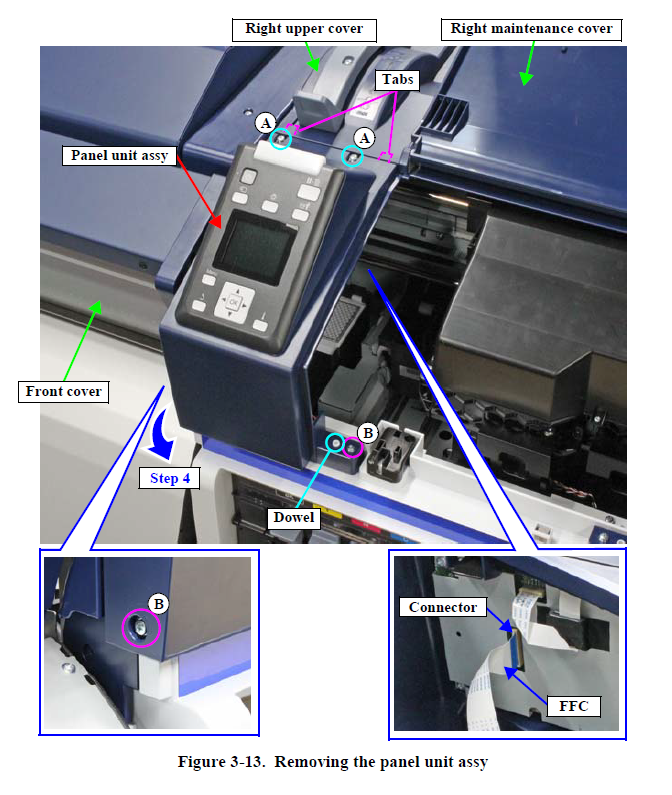 Right upper cover

Right maintenance cover

Tabs

A

A

Panel unit assy

OK

Front cover

B

Step 4

Dowel

B

Connector

FFC

Figure 3-13. Removing the panel unit assy