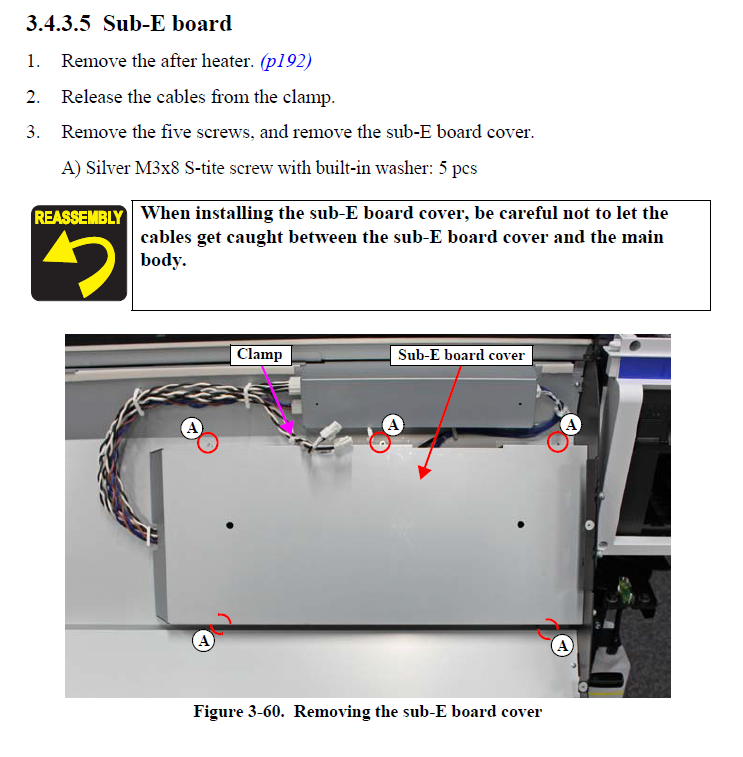 3.4.3.5 Sub-E board

1. Remove the after heater. (p192)

2. Release the cables from the clamp.

3. Remove the five screws, and remove the sub-E board cover.

A) Silver M3x8 S-tite screw with built-in washer: 5 pcs

REASSEMBLY

When installing the sub-E board cover, be careful not to let the cables get caught between the sub-E board cover and the main body.

Clamp

Sub-E board cover

A

A

A

A

A

Figure 3-60. Removing the sub-E board cover