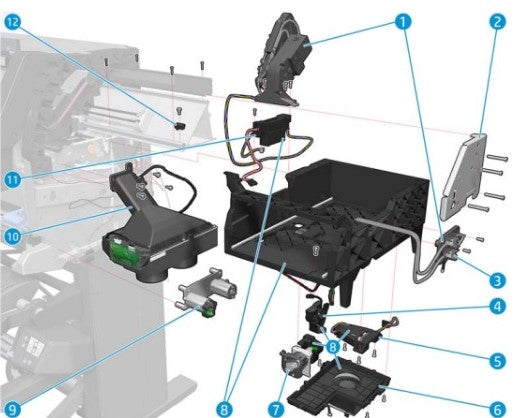 12
1
2
11
10
3
4
8
5
9
8
7
6