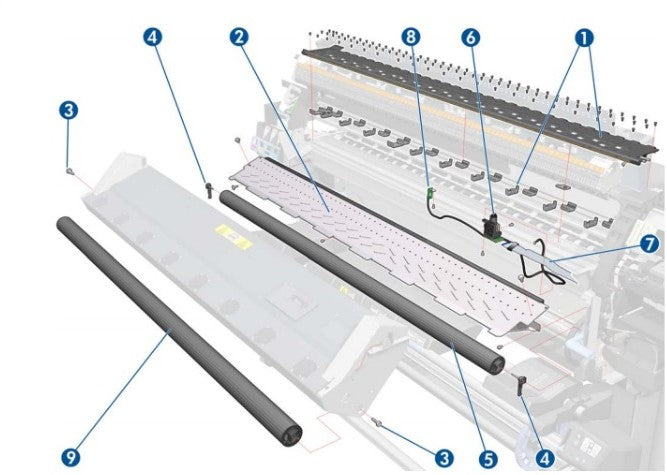 4
2
8
6
1
3
7
9
3
5
4