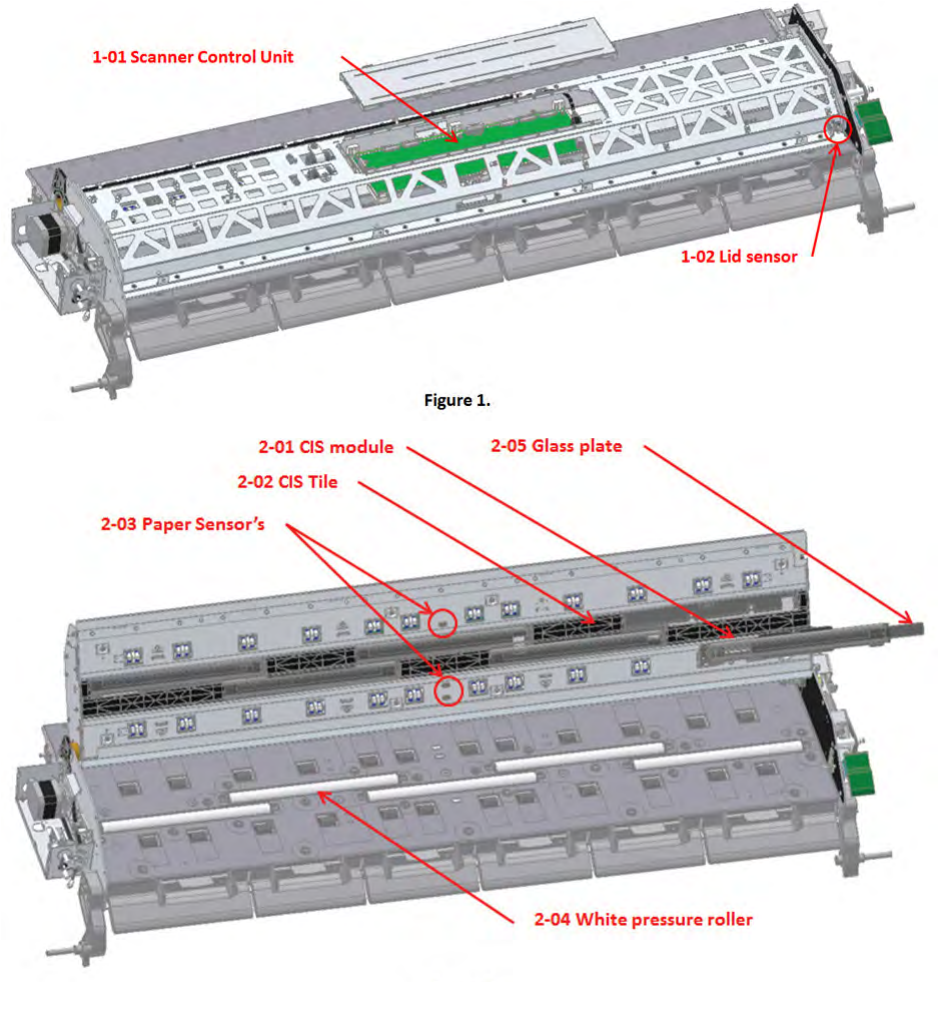 1-01 Scanner Control Unit

1-02 Lid sensor

Figure 1.

2-01 CIS module

2-05 Glass plate

2-02 CIS Tile

2-03 Paper Sensor's

2-04 White pressure roller