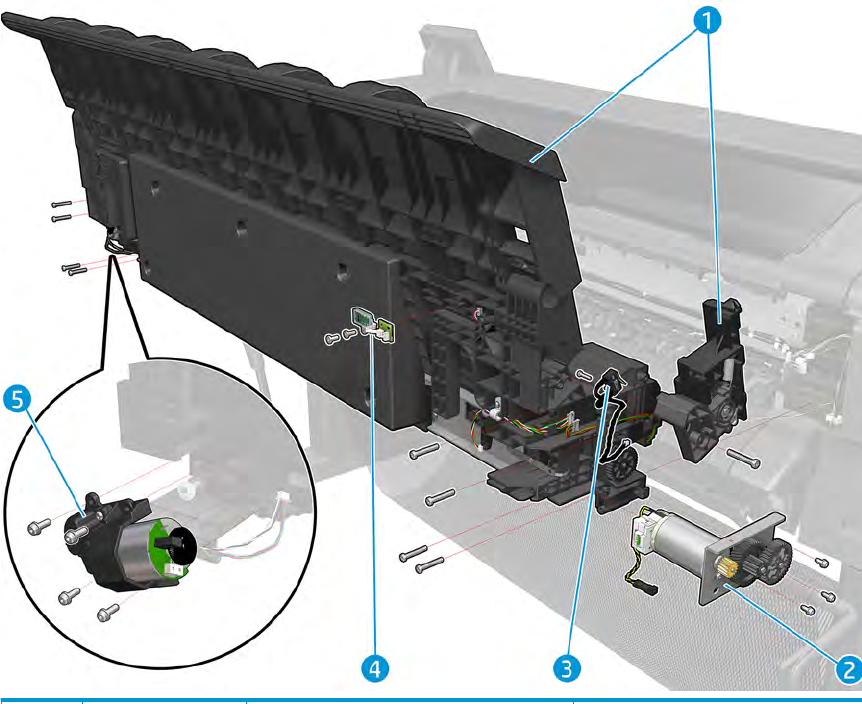 1
5
4
3
2