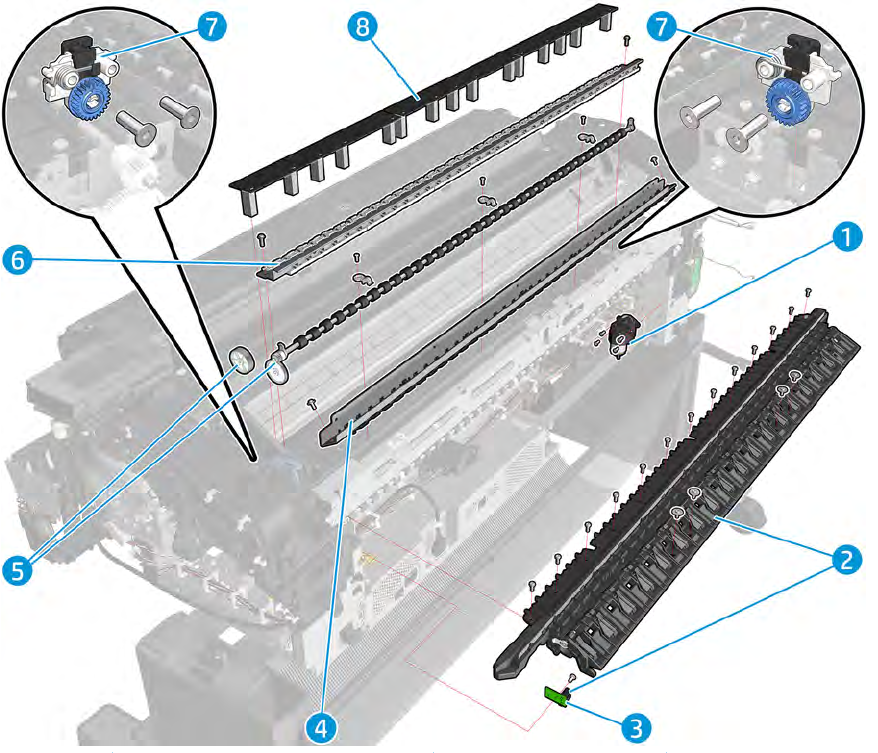 7
8
7
6
1
5
2
4
3