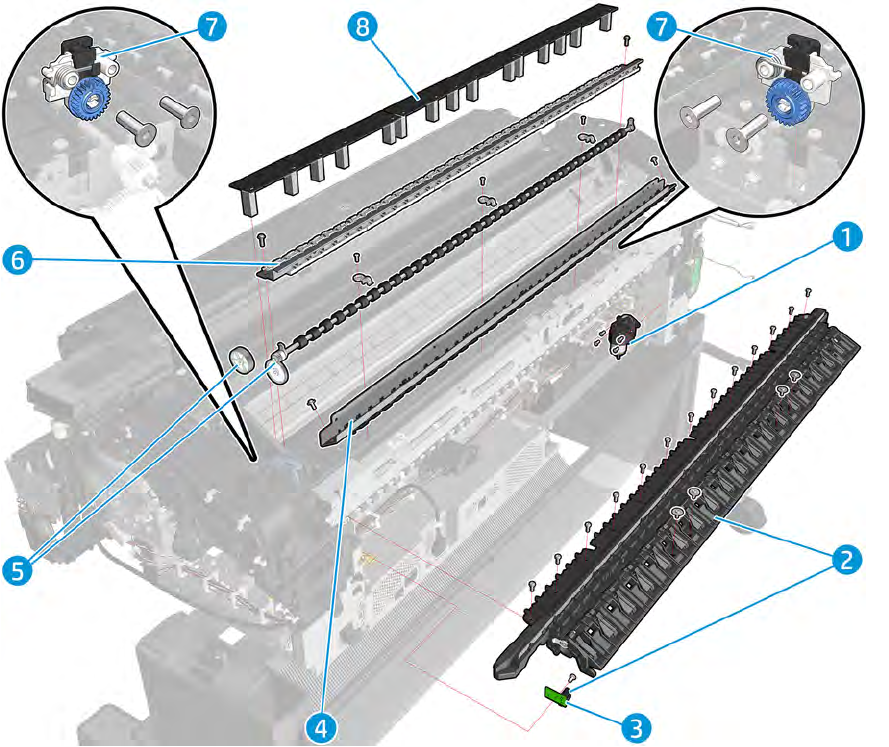 7
8
7
6
1
5
2
4
3