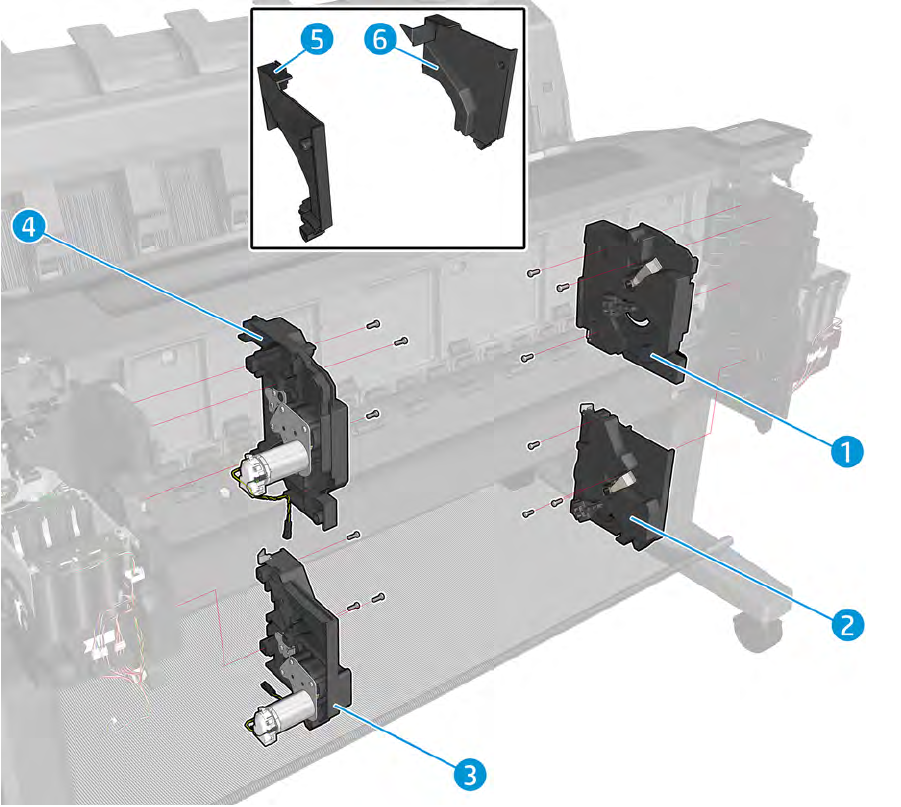 5
6
4
1
2
3