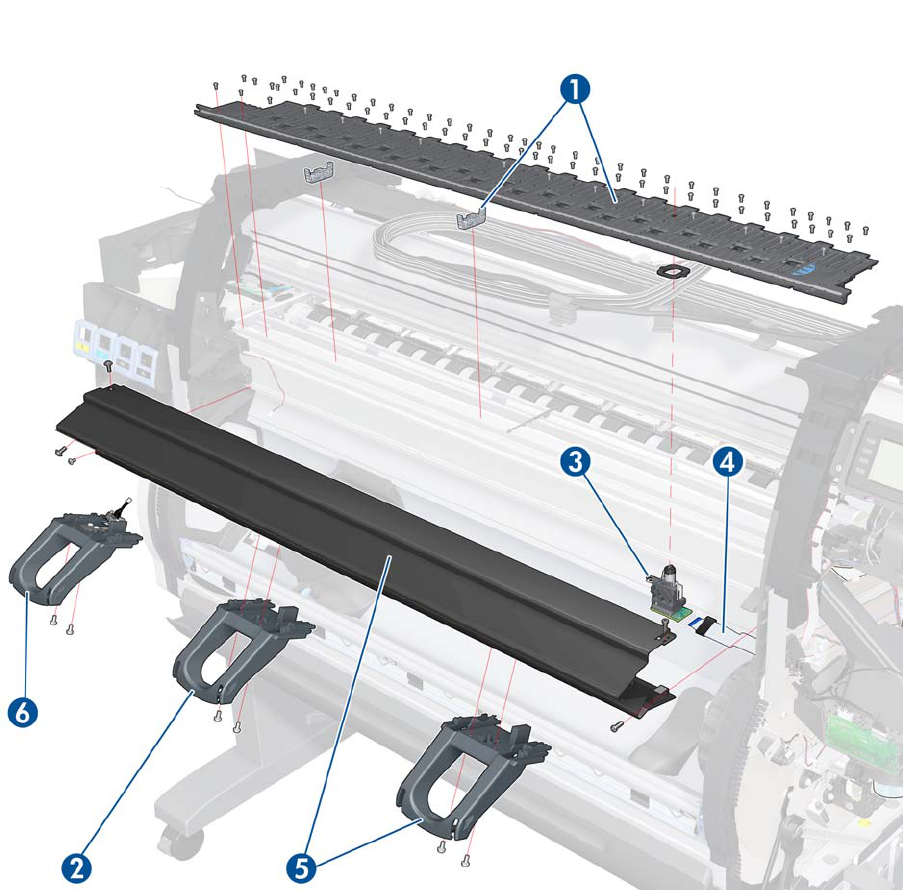 1
3
4
6
2
5