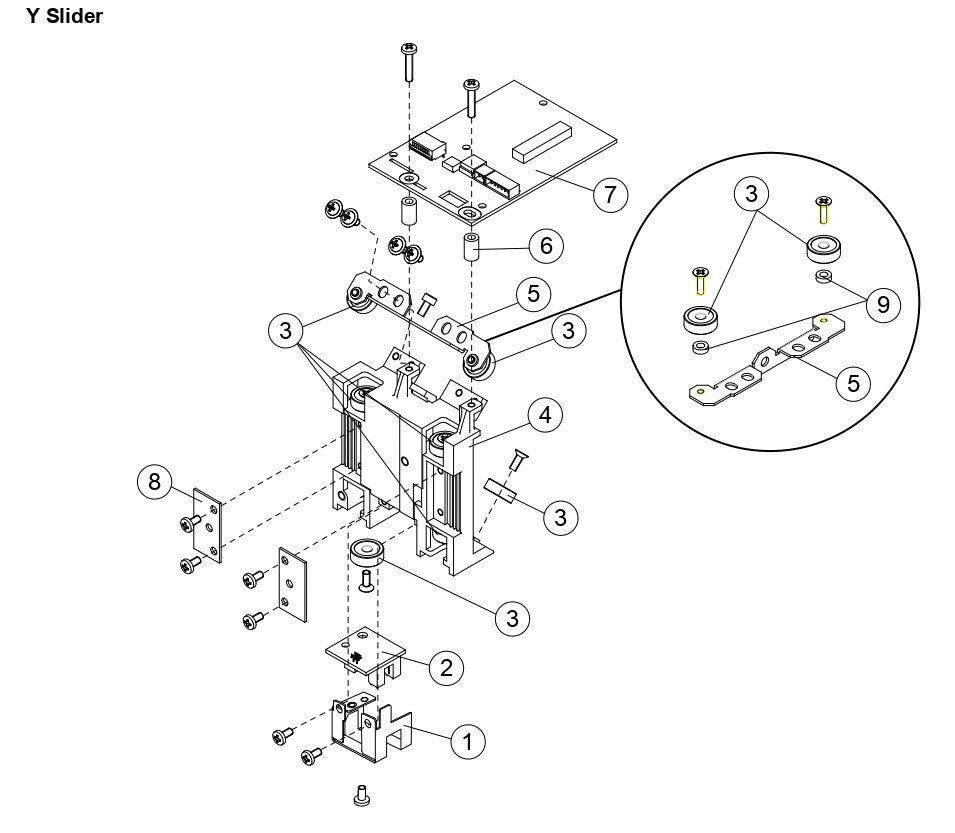 Y Slider

7
6
5
3
3
4
8
3
3
2
1
3
9
5