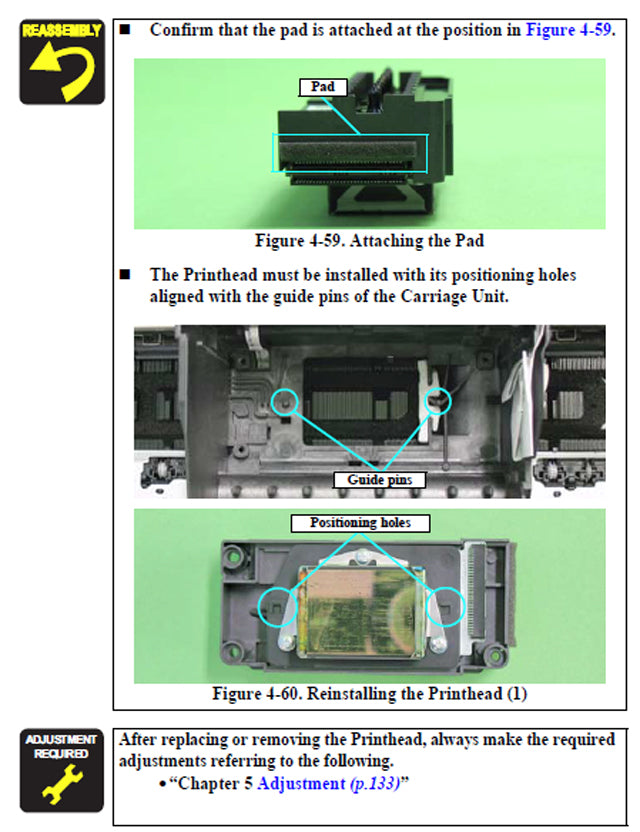 REASSEMBLY

■ Confirm that the pad is attached at the position in Figure 4-59.

Pad

Figure 4-59. Attaching the Pad

■ The Printhead must be installed with its positioning holes aligned with the guide pins of the Carriage Unit.

Guide pins

Positioning holes

Figure 4-60. Reinstalling the Printhead (1)

ADJUSTMENT REQUIRED

After replacing or removing the Printhead, always make the required adjustments referring to the following.

• "Chapter 5 Adjustment (p.133)"