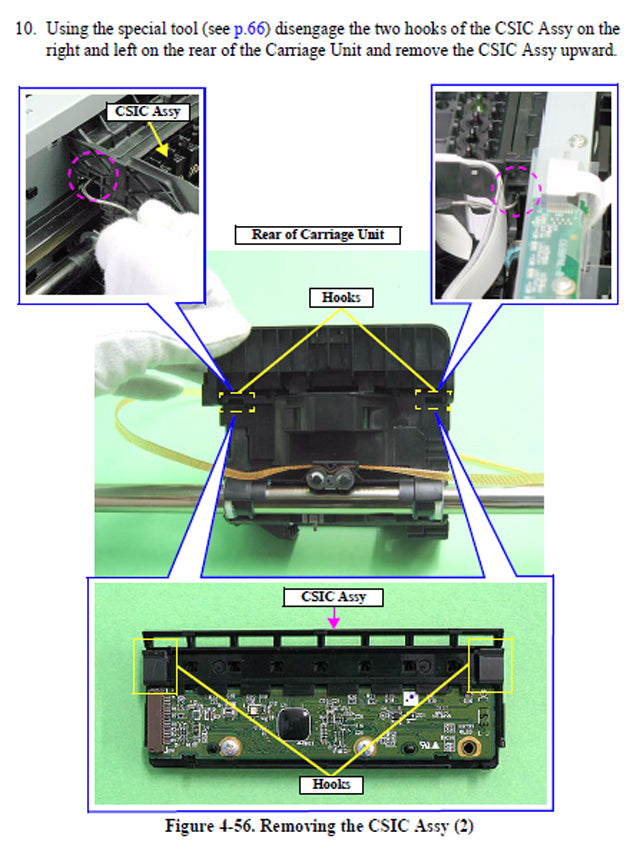 10. Using the special tool (see p.66) disengage the two hooks of the CSIC Assy on the right and left on the rear of the Carriage Unit and remove the CSIC Assy upward.

CSIC Assy

Rear of Carriage Unit

Hooks

CSIC Assy

Hooks

Figure 4-56. Removing the CSIC Assy (2)