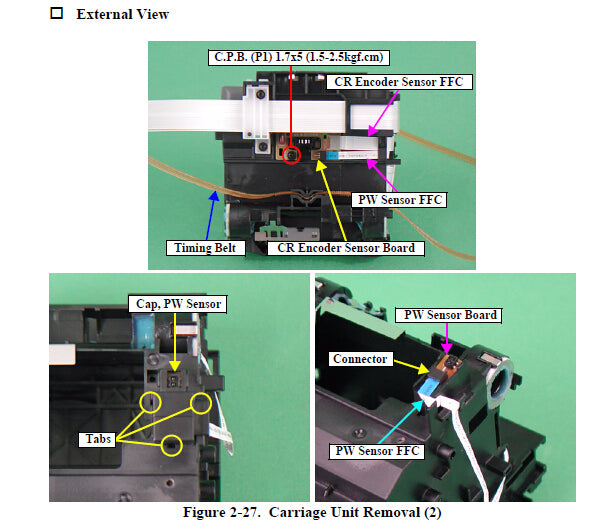 ☐ External View

C.P.B. (P1) 1.7x5 (1.5-2.5kgf.cm)

CR Encoder Sensor FFC

PW Sensor FFC

Timing Belt

CR Encoder Sensor Board

Cap, PW Sensor

Tabs

PW Sensor Board

Connector

PW Sensor FFC

Figure 2-27. Carriage Unit Removal (2)