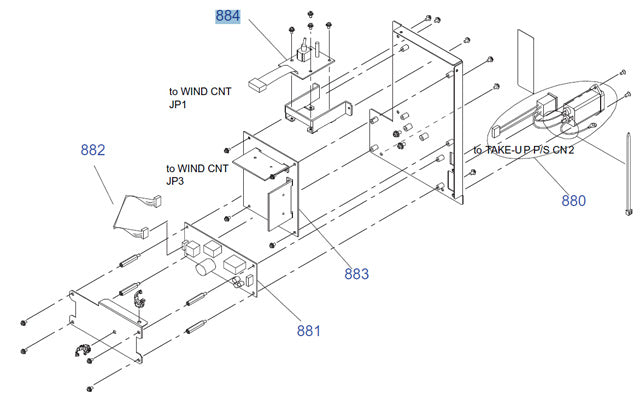 884

to WIND CNT
JP1

882

to WIND CNT
JP3

to TAKE-UP P/S CN2

880

883

881